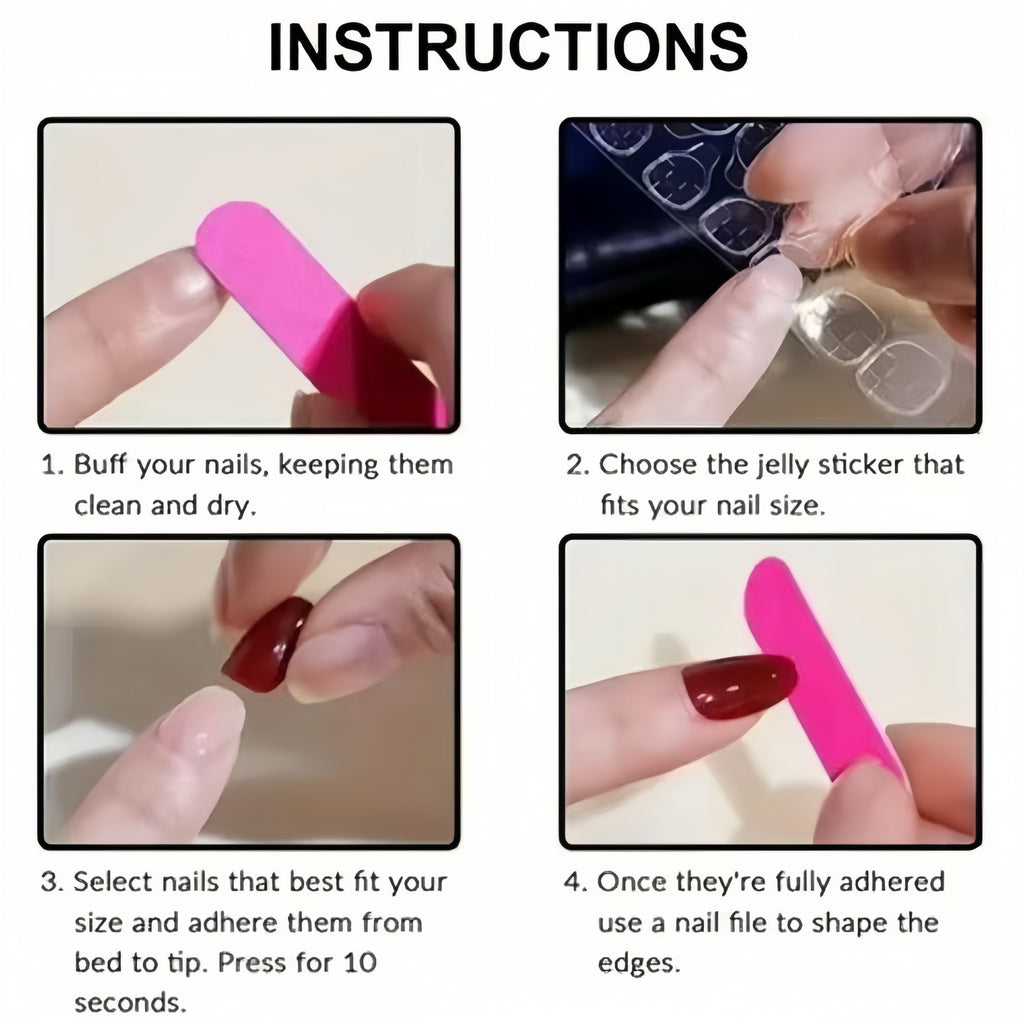 INSTRUCTIONS

1. Buff your nails, keeping them clean and dry.

2. Choose the jelly sticker that fits your nail size.

3. Select nails that best fit your size and adhere them from bed to tip. Press for 10 seconds.

4. Once they're fully adhered use a nail file to shape the edges.