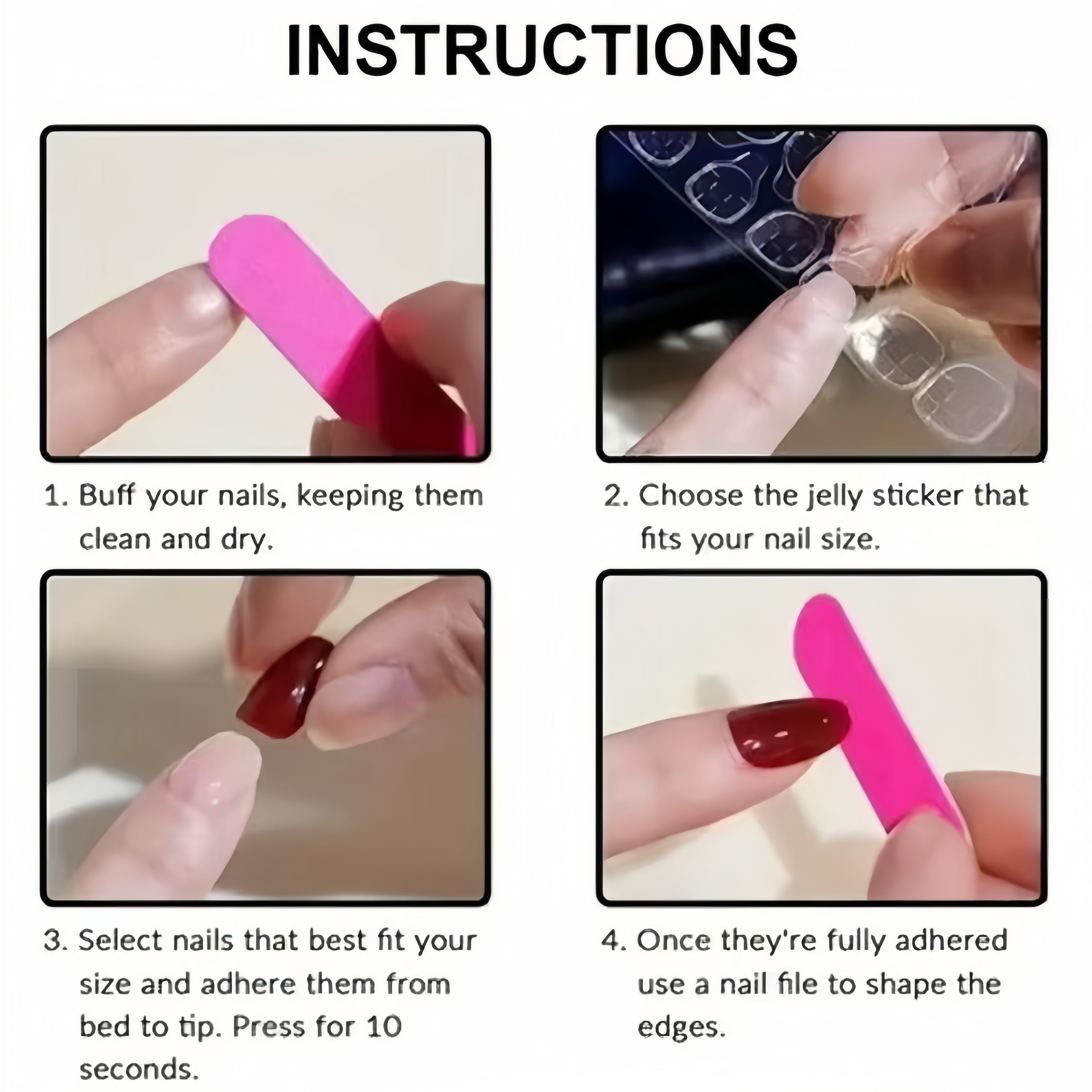 INSTRUCTIONS

1. Buff your nails, keeping them clean and dry.

2. Choose the jelly sticker that fits your nail size.

3. Select nails that best fit your size and adhere them from bed to tip. Press for 10 seconds.

4. Once they're fully adhered use a nail file to shape the edges.